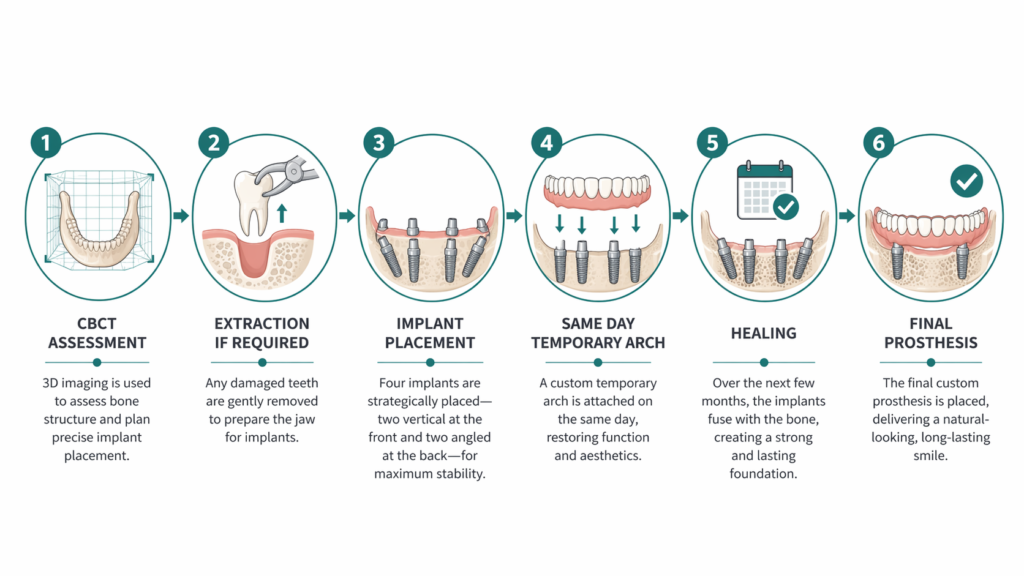 1

CBCT ASSESSMENT

3D imaging is used to assess bone structure and plan precise implant placement.

2

EXTRACTION IF REQUIRED

Any damaged teeth are gently removed to prepare the jaw for implants.

3

IMPLANT PLACEMENT

Four implants are strategically placed—two vertical at the front and two angled at the back—for maximum stability.

4

SAME DAY TEMPORARY ARCH

A custom temporary arch is attached on the same day, restoring function and aesthetics.

5

HEALING

Over the next few months, the implants fuse with the bone, creating a strong and lasting foundation.

6

FINAL PROSTHESIS

The final custom prosthesis is placed, delivering a natural-looking, long-lasting smile.