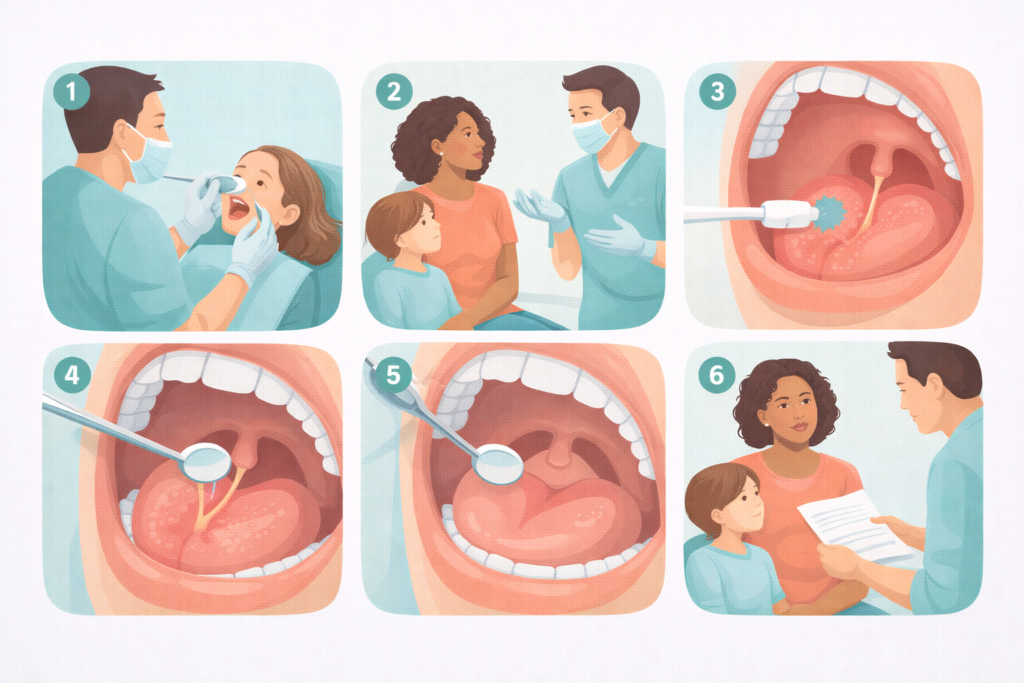 1
2
3
4
5
6