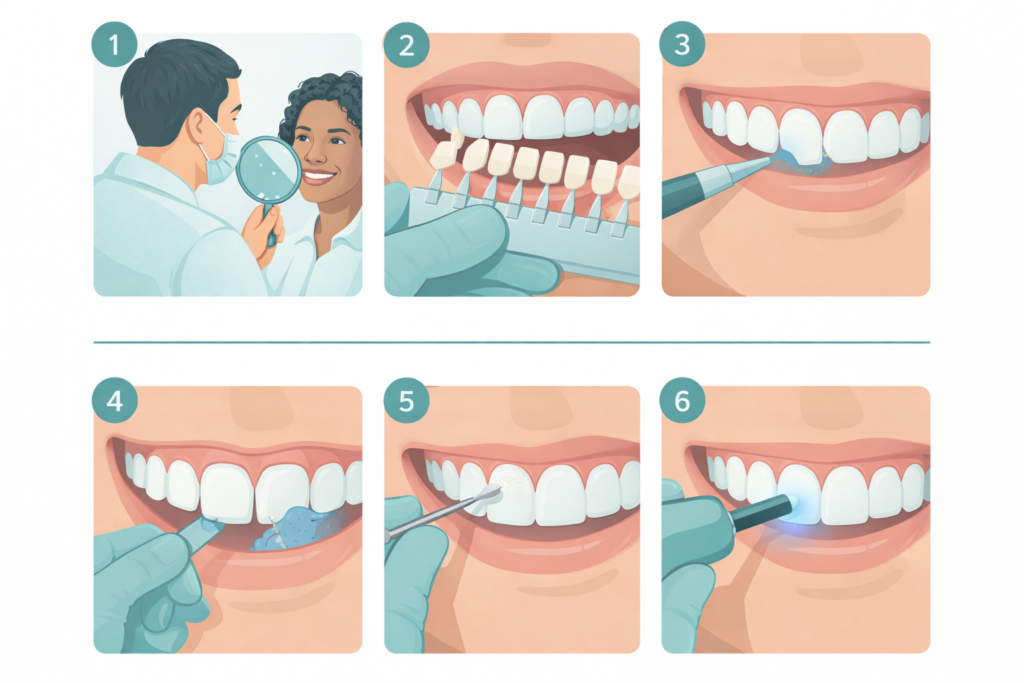 1

2

3

4

5

6