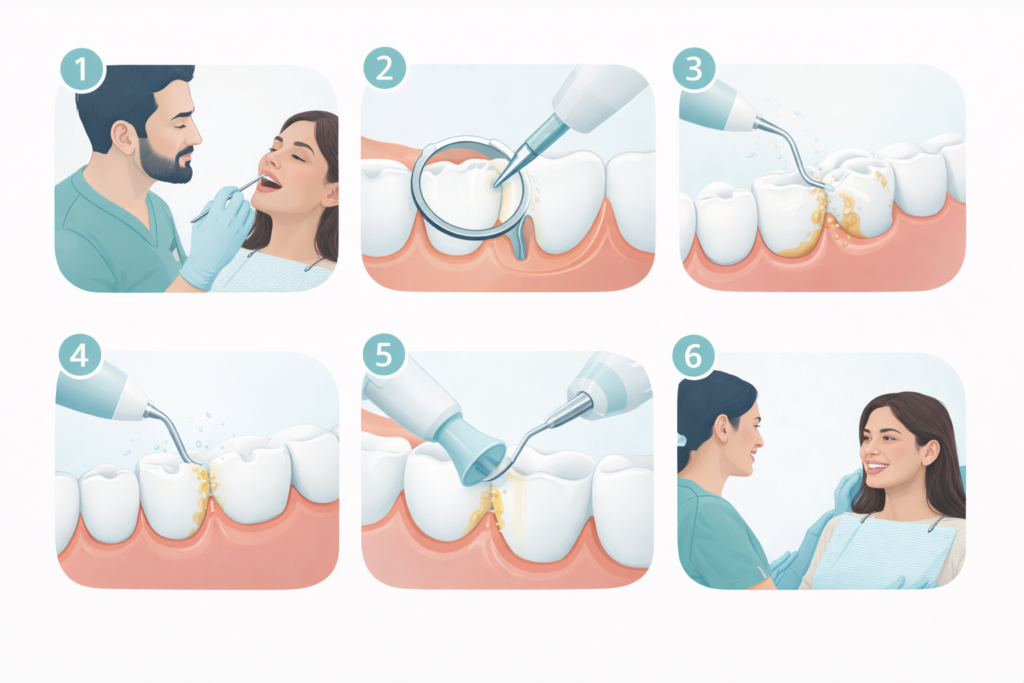 1
2
3
4
5
6